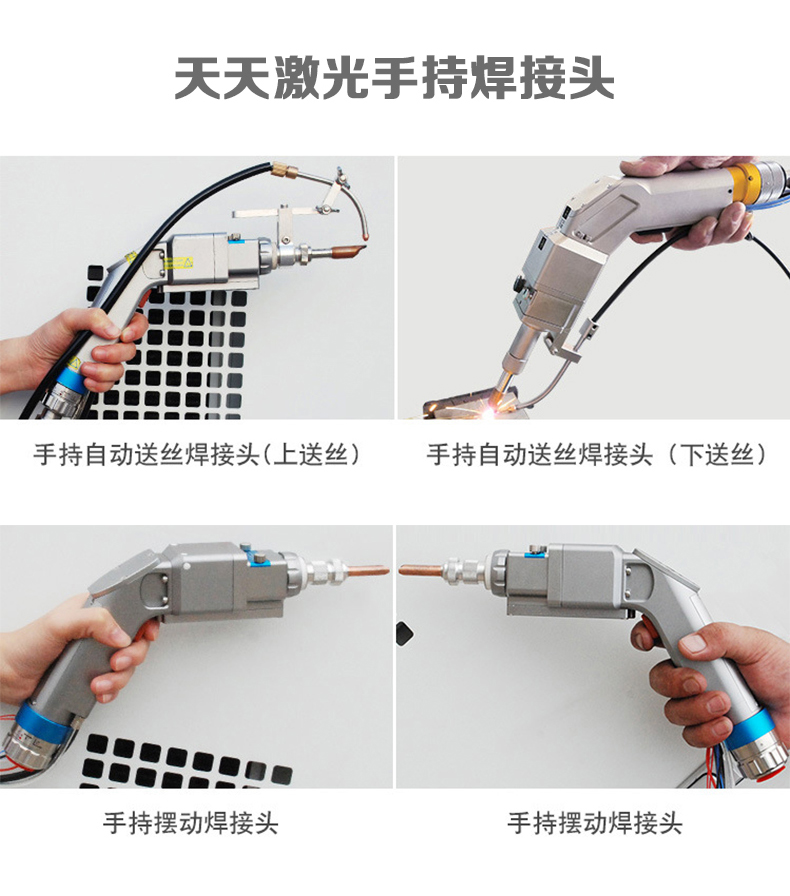 天天激光手持焊接头

手持自动送丝焊接头(上送丝)

手持自动送丝焊接头（下送丝）

手持摆动焊接头

手持摆动焊接头